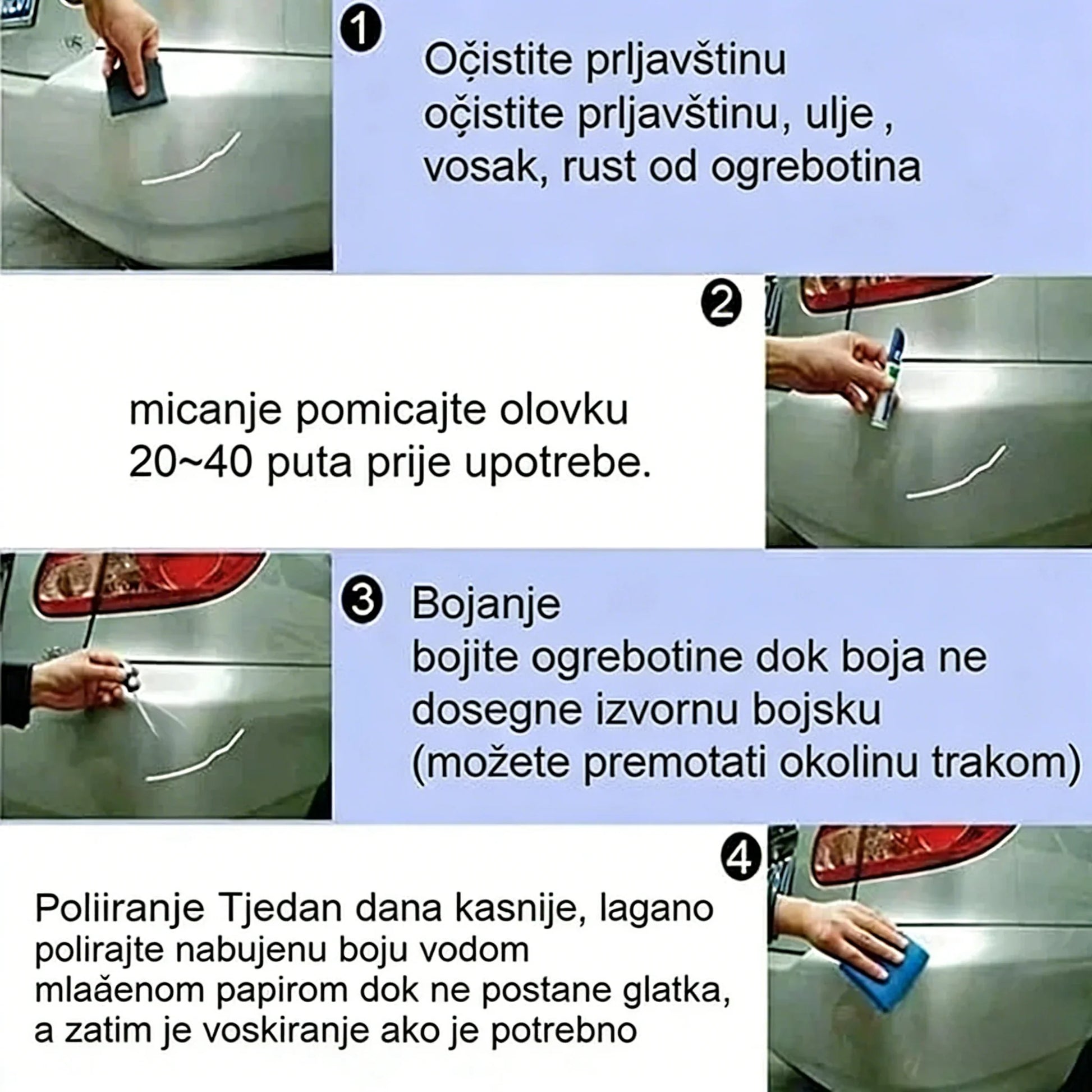 1 Oçistite prljavštinu
oçistite prljavštinu, ulje , vosak, rust od ogrebotina

2 micanje pomicajte olovku 20~40 puta prije upotrebe.

3 Bojanje
bojite ogrebotine dok boja ne dosegne izvornu bojsku (možete premotati okolinu trakom)

4 Poliiranje Tjedan dana kasnije, lagano polirajte nabujenu boju vodom mlaăenom papirom dok ne postane glatka, a zatim je voskiranje ako je potrebno